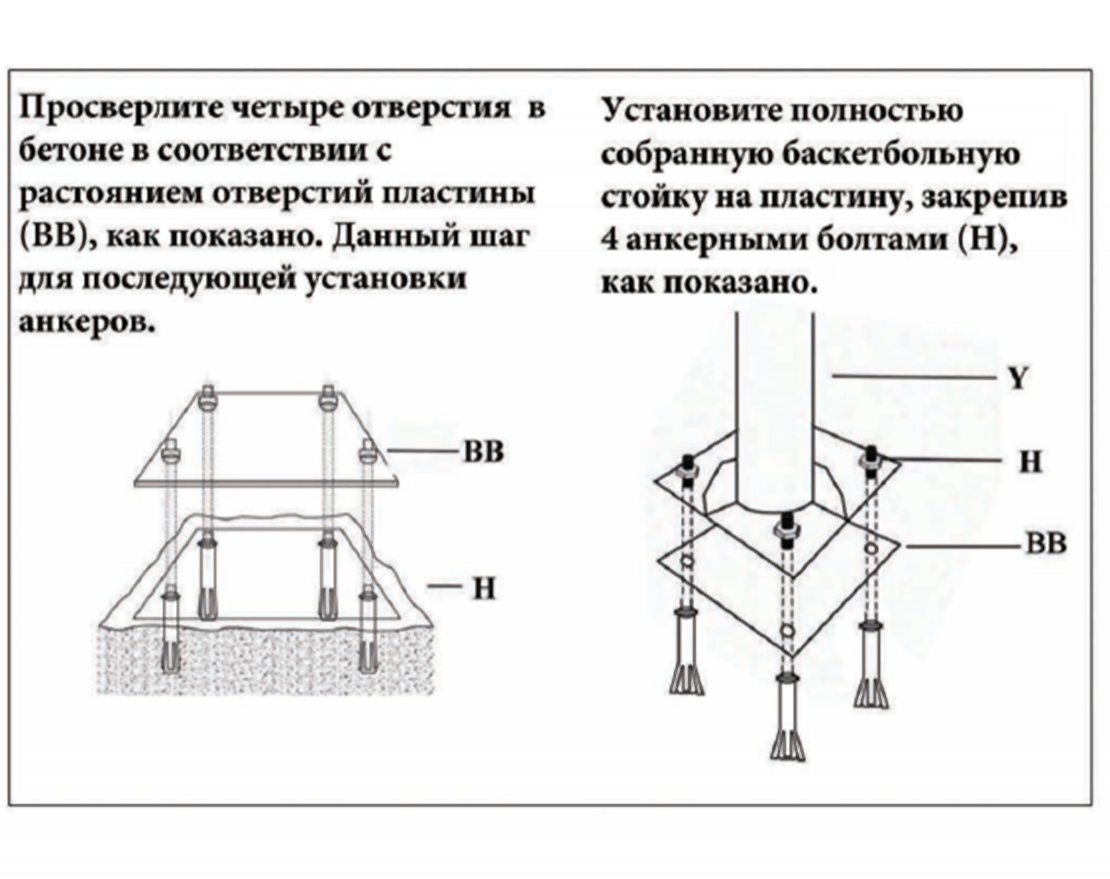 Просверлите четыре отверстия в бетоне в соответствии с растоянием отверстий пластины (BB), как показано. Данный шаг для последующей установки анкеров.

BB

H

Установите полностью собранную баскетбольную стойку на пластину, закрепив 4 анкерными болтами (H), как показано.

Y

H

BB